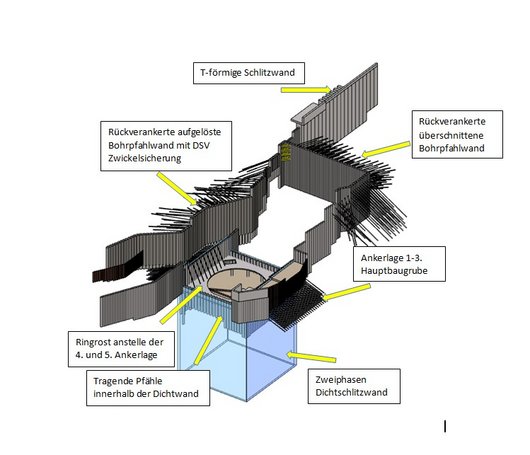 T-förmige Schlitzwand

Rückverankerte aufgelöste Bohrpfahlwand mit DSV Zwickelsicherung

Rückverankerte überschnittene Bohrpfahlwand

Ankerlage 1-3. Hauptbaugrube

Ringrost anstelle der 4. und 5. Ankerlage

Tragende Pfähle innerhalb der Dichtwand

Zweiphasen Dichtschlitzwand