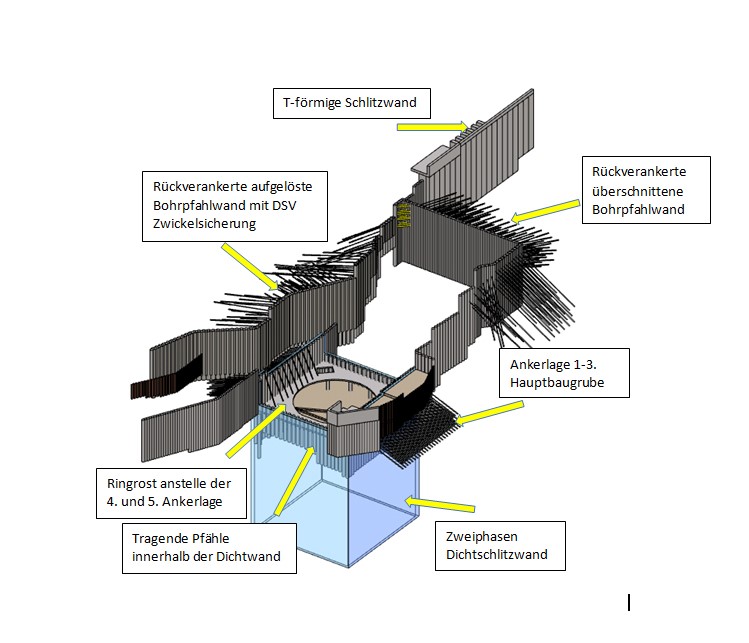 T-förmige Schlitzwand

Rückverankerte aufgelöste Bohrpfahlwand mit DSV Zwickelsicherung

Rückverankerte überschnittene Bohrpfahlwand

Ankerlage 1-3. Hauptbaugrube

Ringrost anstelle der 4. und 5. Ankerlage

Tragende Pfähle innerhalb der Dichtwand

Zweiphasen Dichtschlitzwand